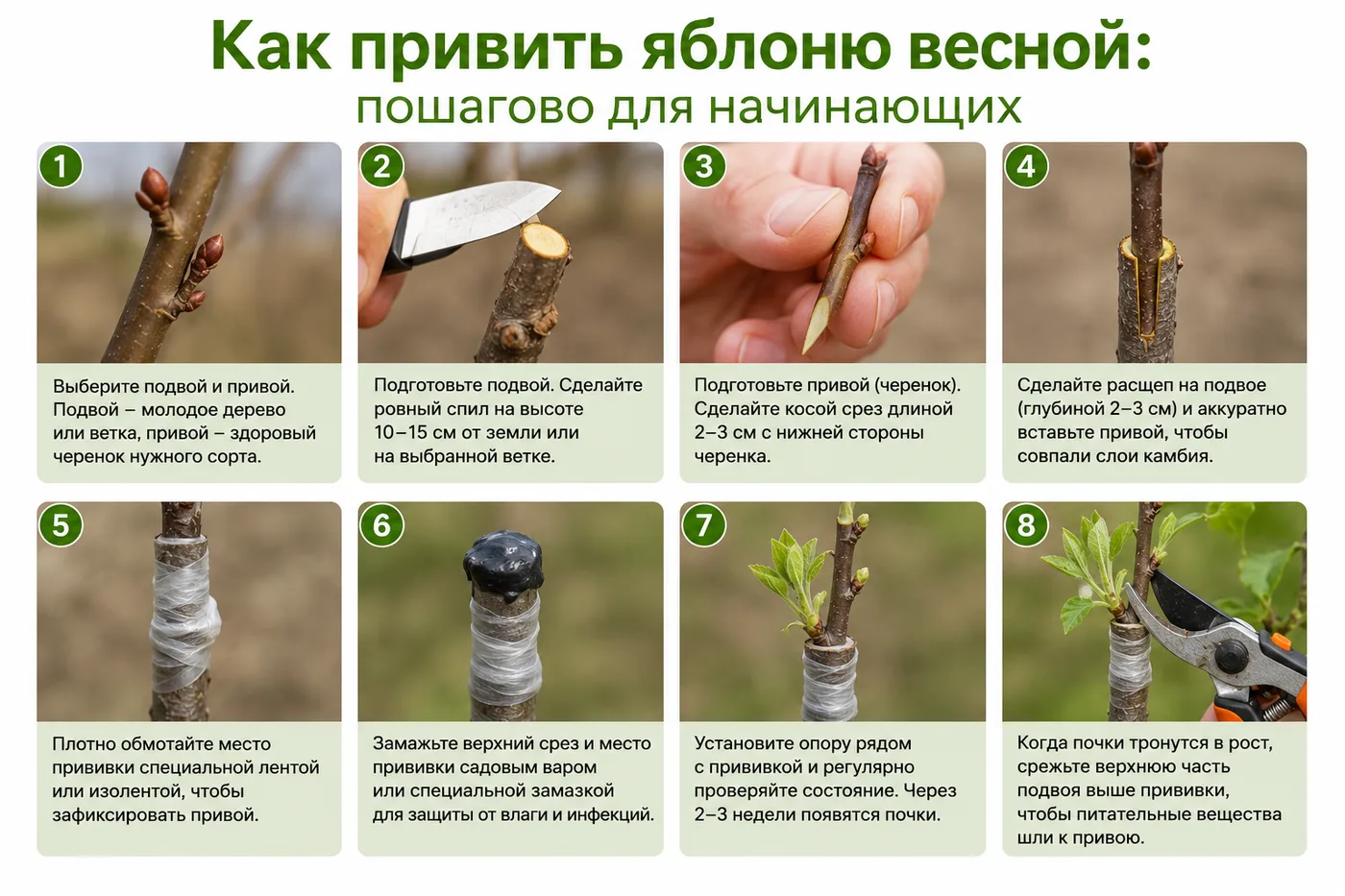 Как привить яблоню весной:
пошагово для начинающих

1

Выберите подвой и привой. Подвой – молодое дерево или ветка, привой – здоровый черенок нужного сорта.

2

Подготовьте подвой. Сделайте ровный спил на высоте 10–15 см от земли или на выбранной ветке.

3

Подготовьте привой (черенок). Сделайте косой срез длиной 2–3 см с нижней стороны черенка.

4

Сделайте расщеп на подвое (глубиной 2–3 см) и аккуратно вставьте привой, чтобы совпали слои камбия.

5

Плотно обмотайте место прививки специальной лентой или изолентой, чтобы зафиксировать привой.

6

Замажьте верхний срез и место прививки садовым варом или специальной замазкой для защиты от влаги и инфекций.

7

Установите опору рядом с прививкой и регулярно проверяйте состояние. Через 2–3 недели появятся почки.

8

Когда почки тронутся в рост, срежьте верхнюю часть подвоя выше прививки, чтобы питательные вещества шли к привою.